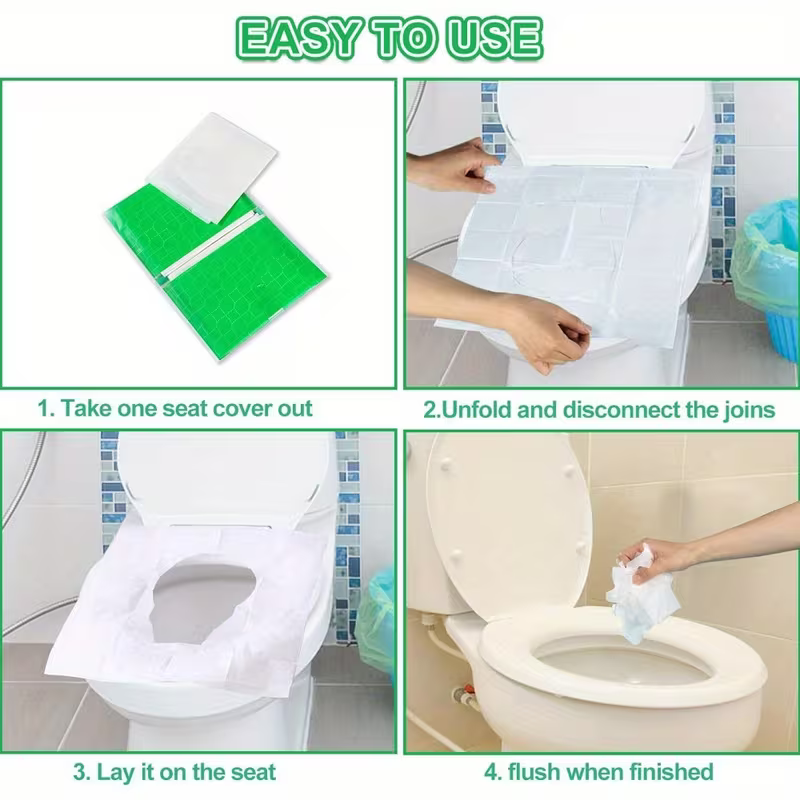 EASY TO USE

1. Take one seat cover out

2.Unfold and disconnect the joins

3. Lay it on the seat

4. flush when finished